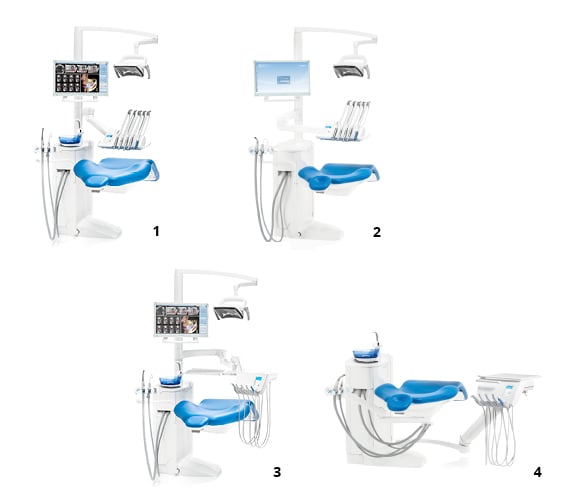 1

2

3

4